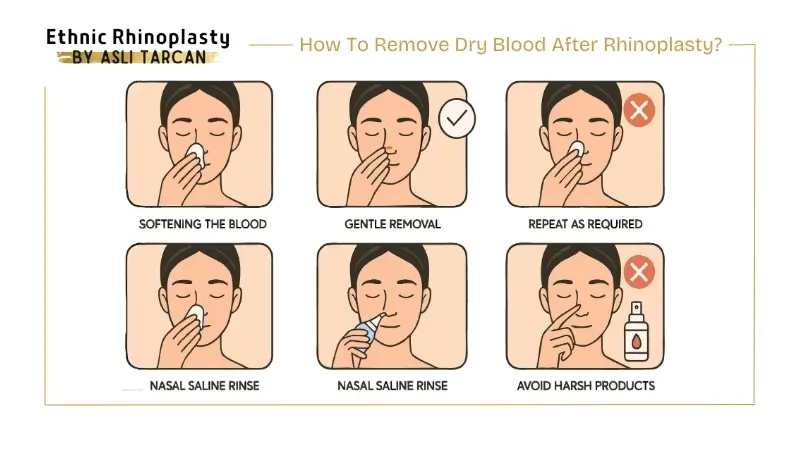 Ethnic Rhinoplasty
BY ASLI TARCAN

How To Remove Dry Blood After Rhinoplasty?

SOFTENING THE BLOOD

GENTLE REMOVAL

REPEAT AS REQUIRED

NASAL SALINE RINSE

NASAL SALINE RINSE

AVOID HARSH PRODUCTS